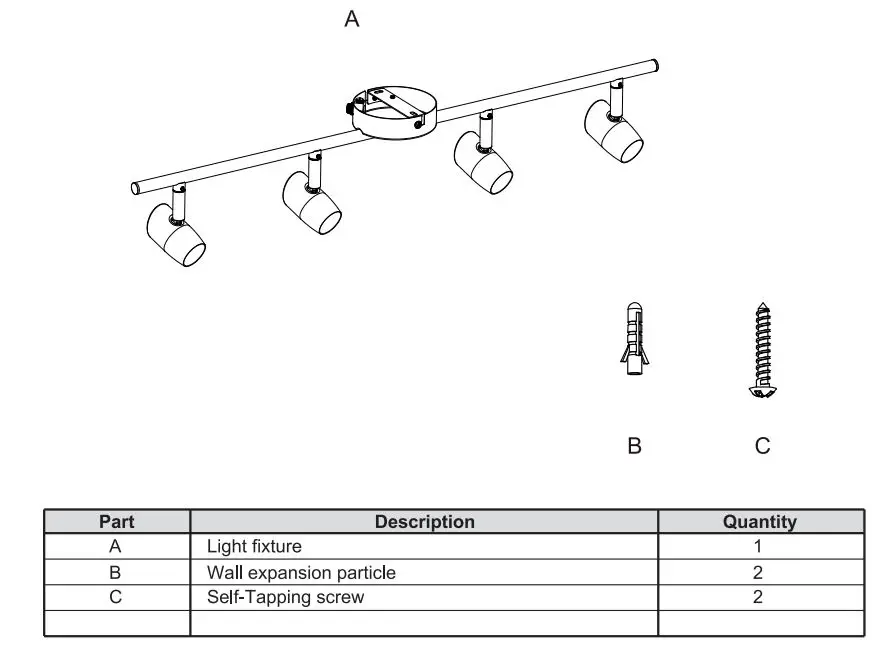 A

B

C

| Part | Description | Quantity |
|---|---|---|
| A | Light fixture | 1 |
| B | Wall expansion particle | 2 |
| C | Self-Tapping screw | 2 |
| | | |