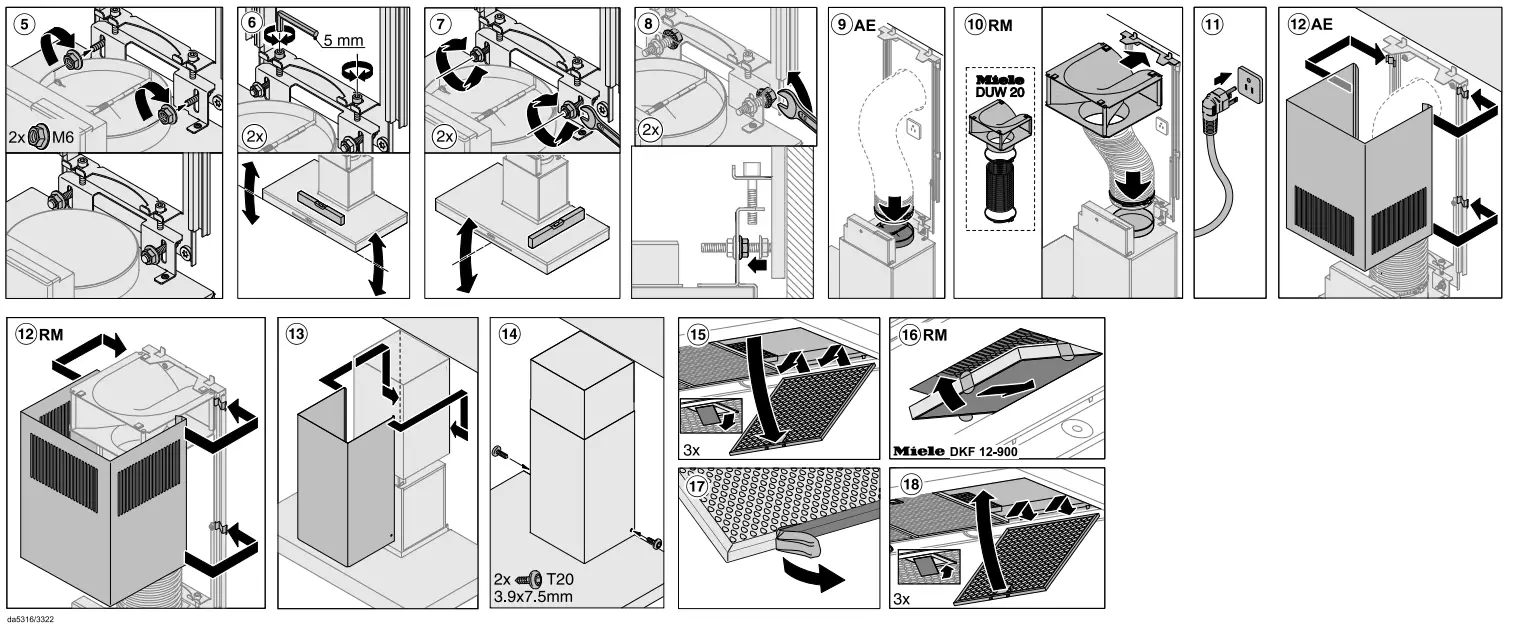 5
2x M6

6
5 mm
2x

7
2x

8
2x

9 AE

10 RM
Miele
DUW 20

11

12 AE

12 RM

13

14
2x T20
3.9x7.5mm

15
3x

16 RM
Miele DKF 12-900

17

18
3x

da5316/3322