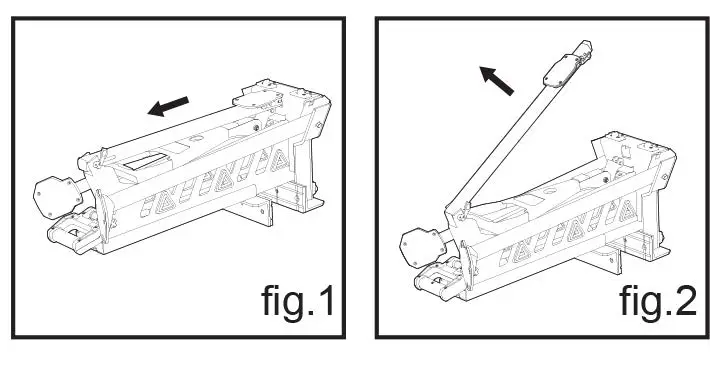 fig.1

fig.2