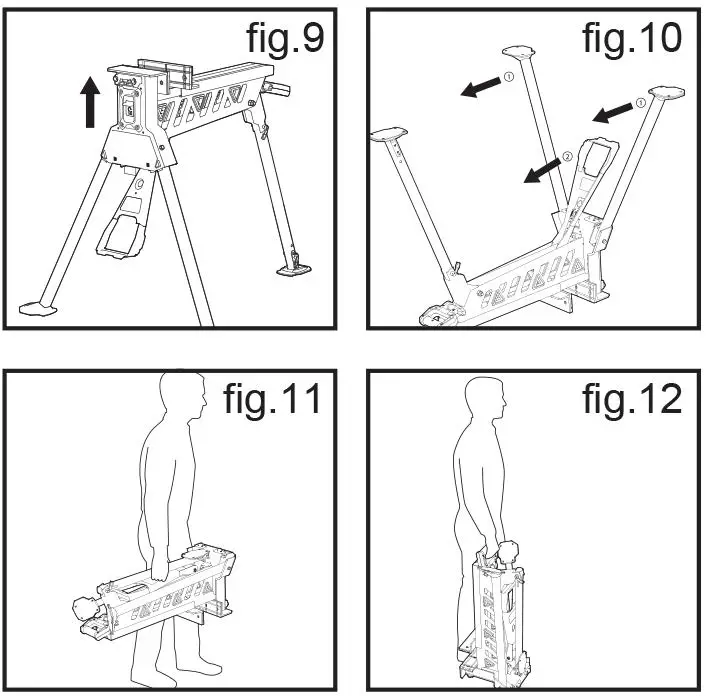 fig.9

fig.10

①

①

②

fig.11

fig.12