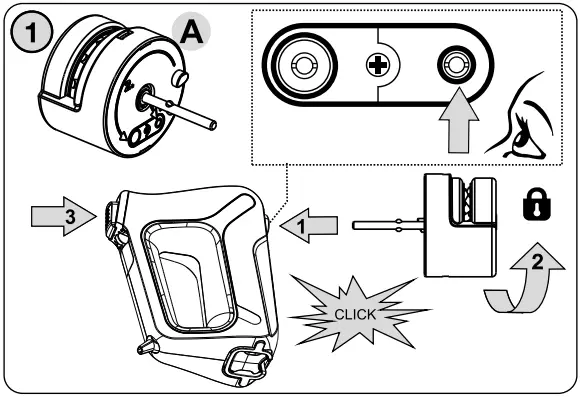 1
A
3
1
2
CLICK