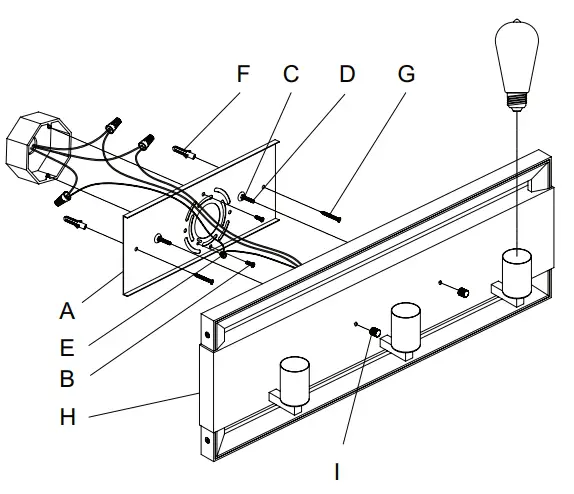 F C D G
A
E
B
H
I