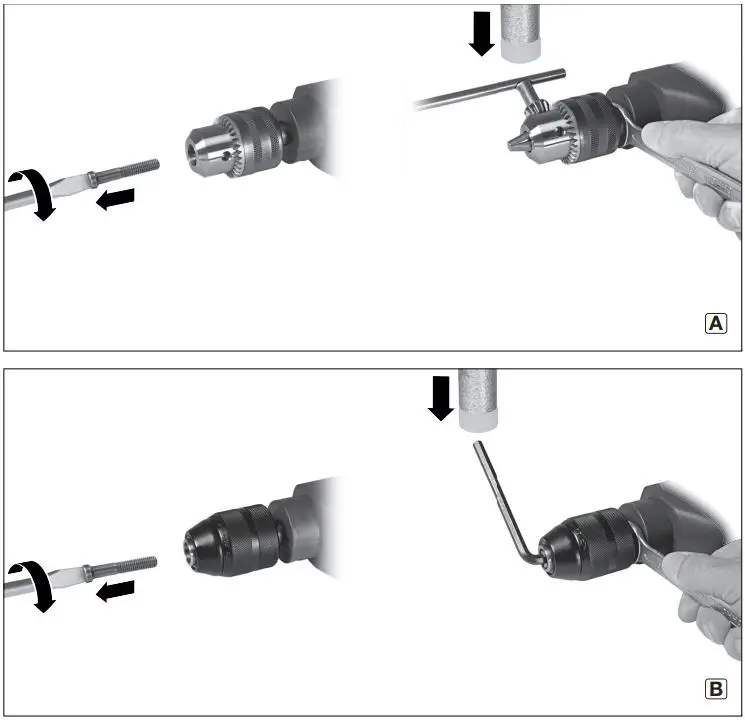 A

B