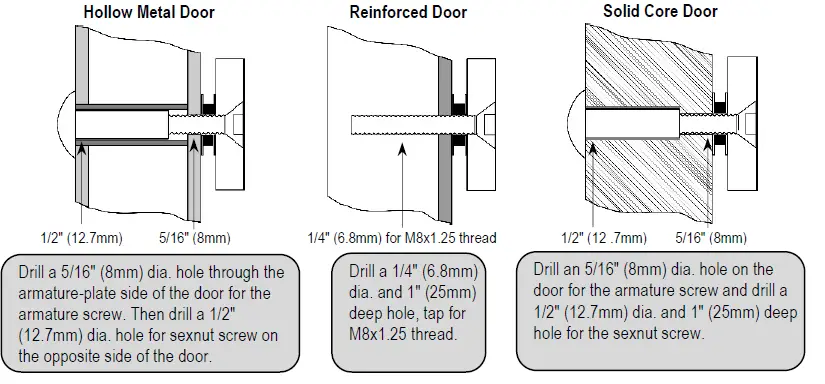 Hollow Metal Door

1/2" (12.7mm)
5/16" (8mm)

Drill a 5/16" (8mm) dia. hole through the armature-plate side of the door for the armature screw. Then drill a 1/2" (12.7mm) dia. hole for sexnut screw on the opposite side of the door.

Reinforced Door

1/4" (6.8mm) for M8x1.25 thread

Drill a 1/4" (6.8mm) dia. and 1" (25mm) deep hole, tap for M8x1.25 thread.

Solid Core Door

1/2" (12 .7mm)
5/16" (8mm)

Drill an 5/16" (8mm) dia. hole on the door for the armature screw and drill a 1/2" (12.7mm) dia. and 1" (25mm) deep hole for the sexnut screw.