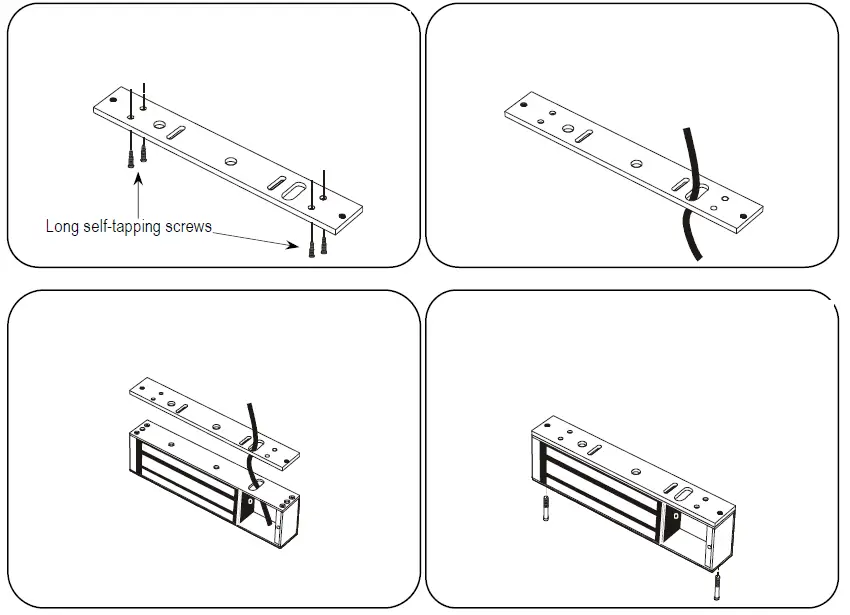 Long self-tapping screws