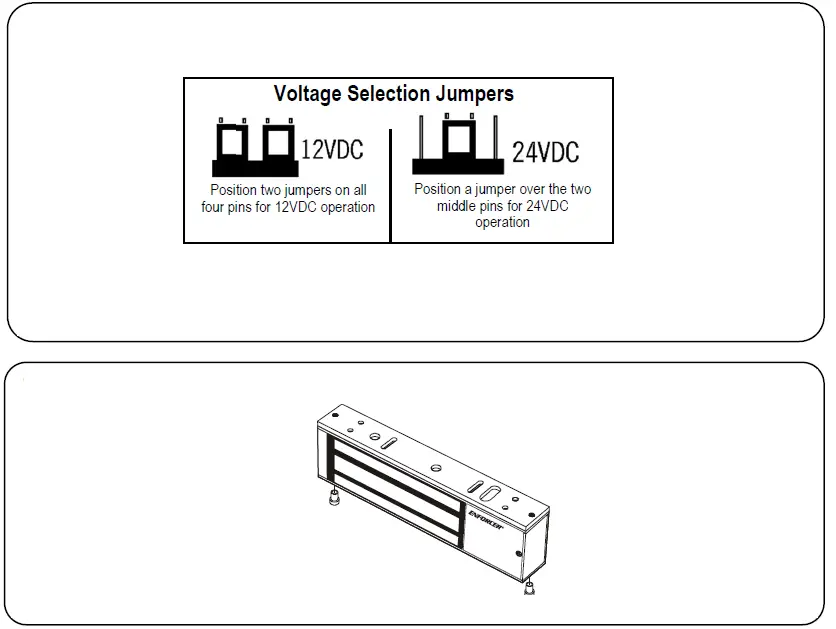 Voltage Selection Jumpers

12VDC

Position two jumpers on all four pins for 12VDC operation

24VDC

Position a jumper over the two middle pins for 24VDC operation

ENFORCER