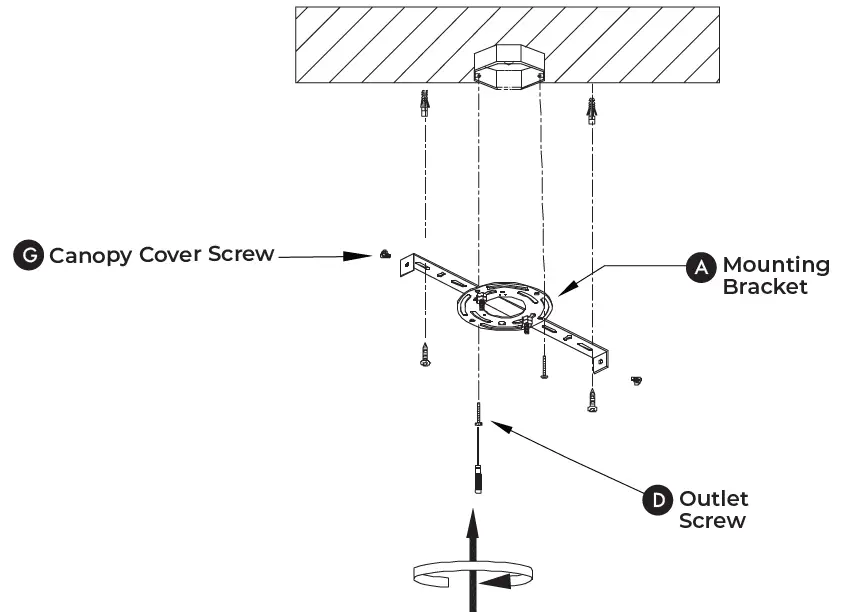 G Canopy Cover Screw

A Mounting Bracket

D Outlet Screw