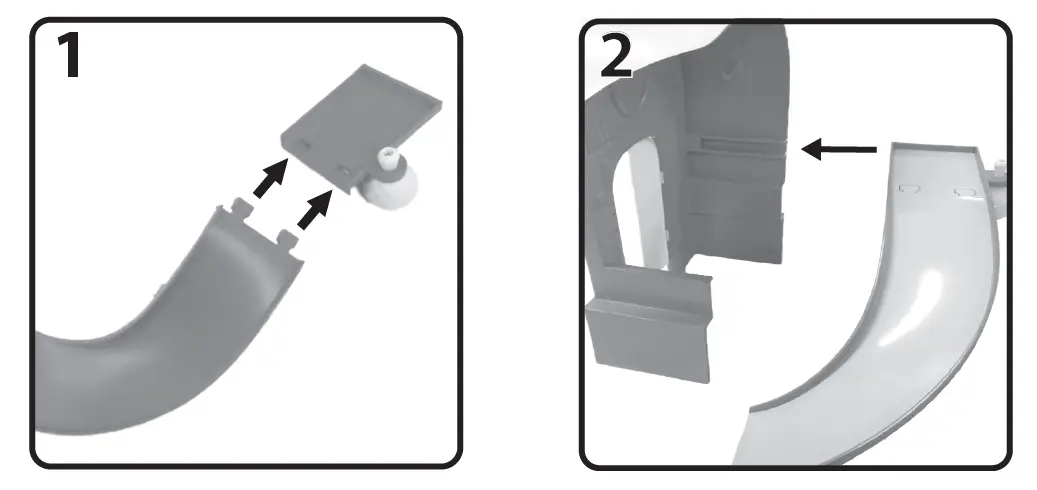 1

2