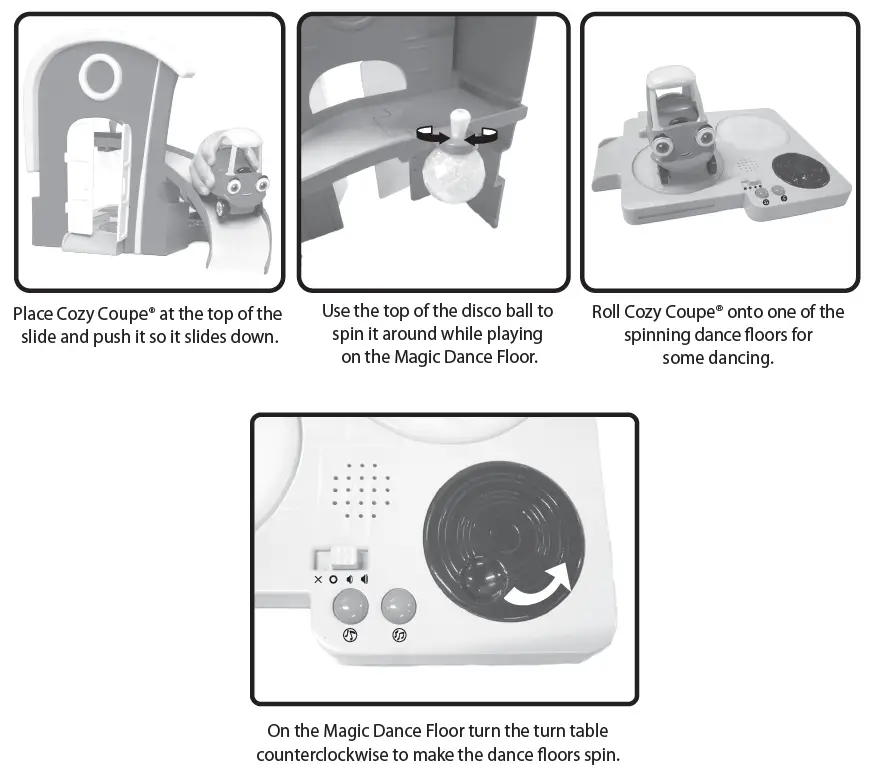 Place Cozy Coupe® at the top of the slide and push it so it slides down.

Use the top of the disco ball to spin it around while playing on the Magic Dance Floor.

Roll Cozy Coupe® onto one of the spinning dance floors for some dancing.

On the Magic Dance Floor turn the turn table counterclockwise to make the dance floors spin.