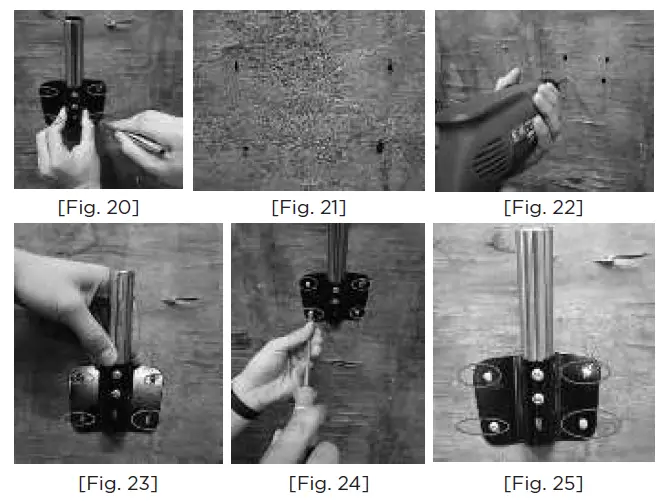 [Fig. 20]

[Fig. 21]

[Fig. 22]

[Fig. 23]

[Fig. 24]

[Fig. 25]