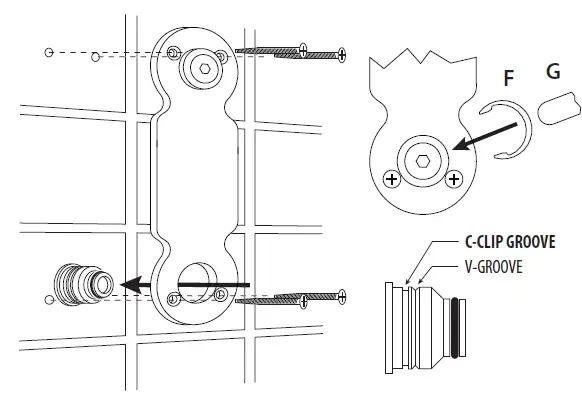 F

G

C-CLIP GROOVE

V-GROOVE