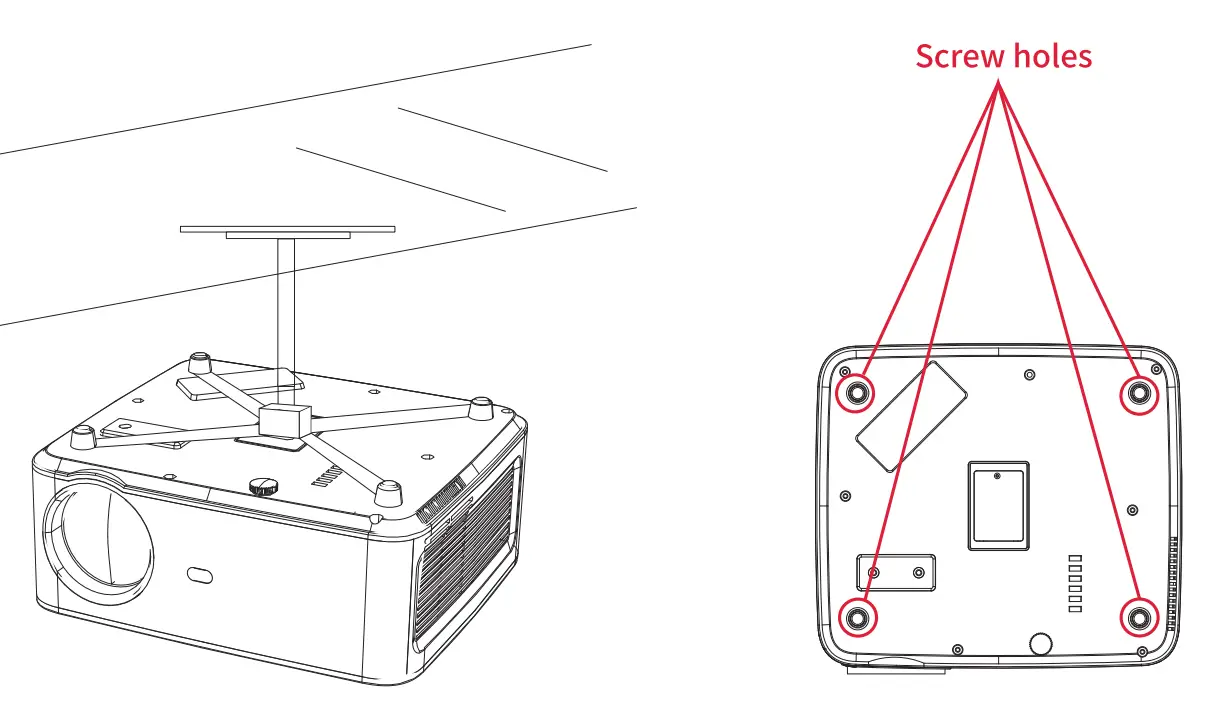 Screw holes