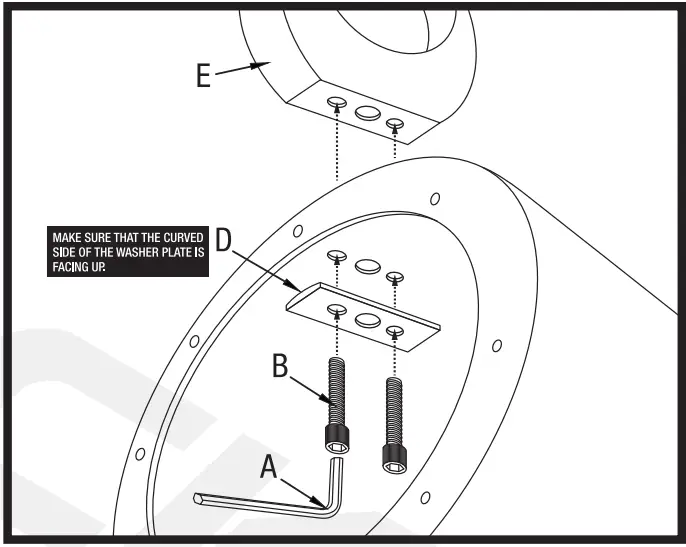 E

MAKE SURE THAT THE CURVED SIDE OF THE WASHER PLATE IS FACING UP.

D

B

A