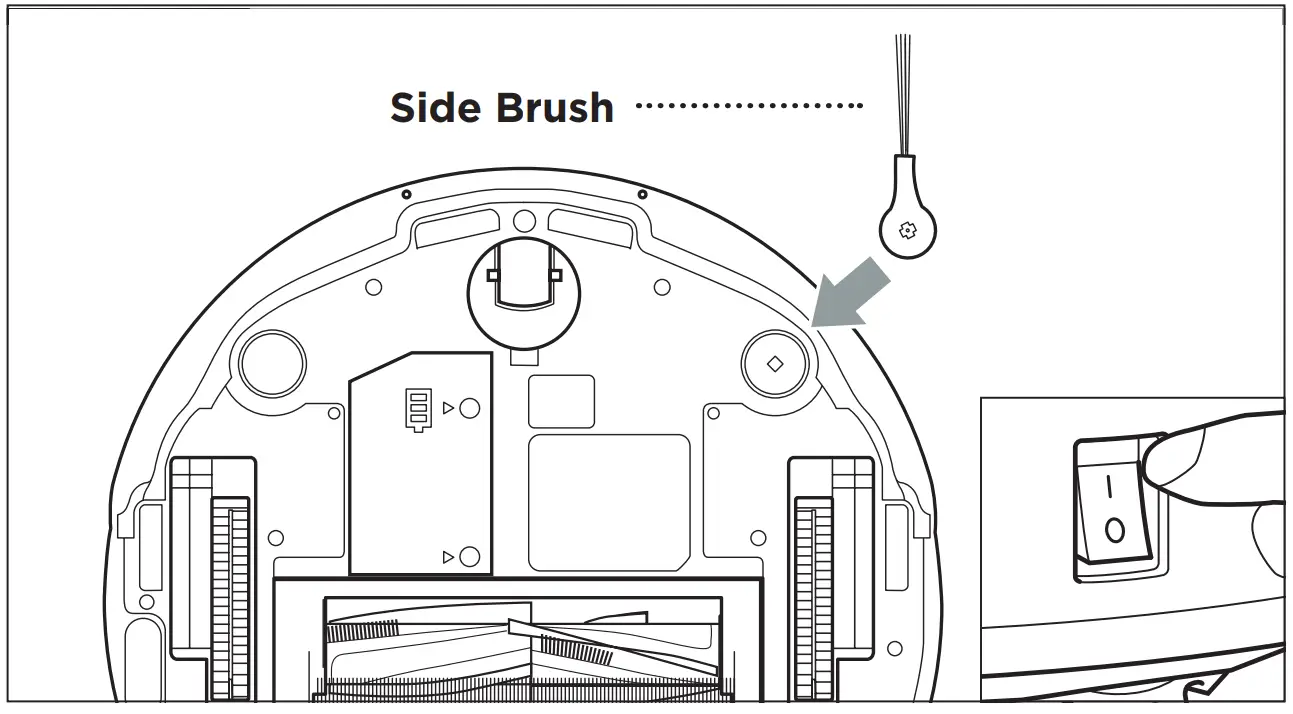 Side Brush

I
O