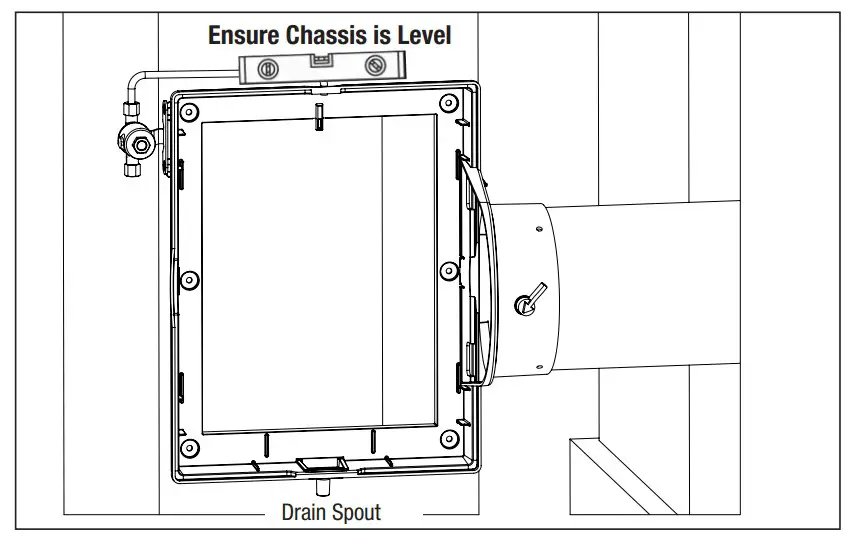 Ensure Chassis is Level

Drain Spout