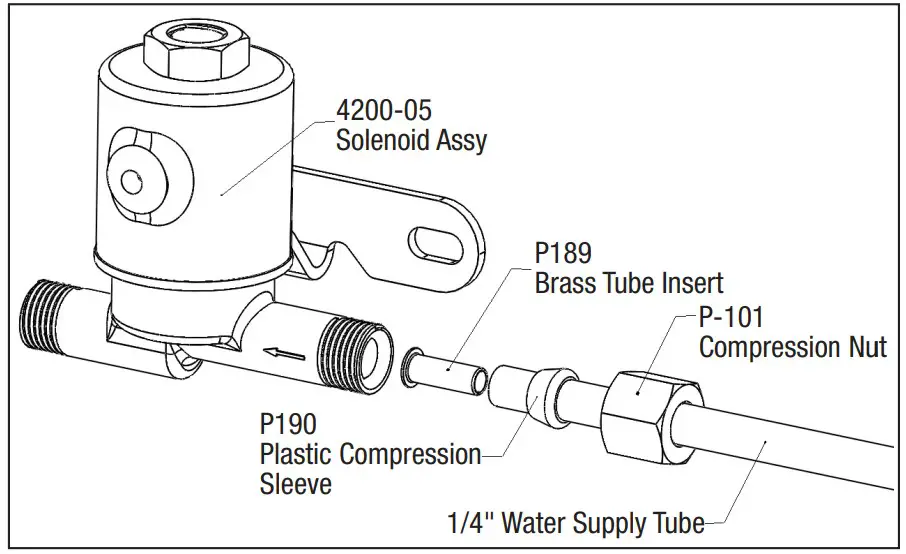 4200-05
Solenoid Assy

P189
Brass Tube Insert

P-101
Compression Nut

P190
Plastic Compression
Sleeve

1/4" Water Supply Tube