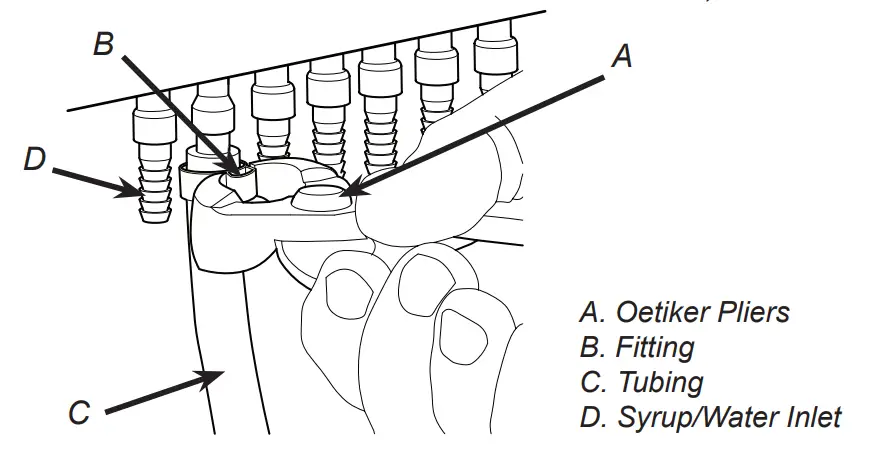 B
A
D
C
A. Oetiker Pliers
B. Fitting
C. Tubing
D. Syrup/Water Inlet