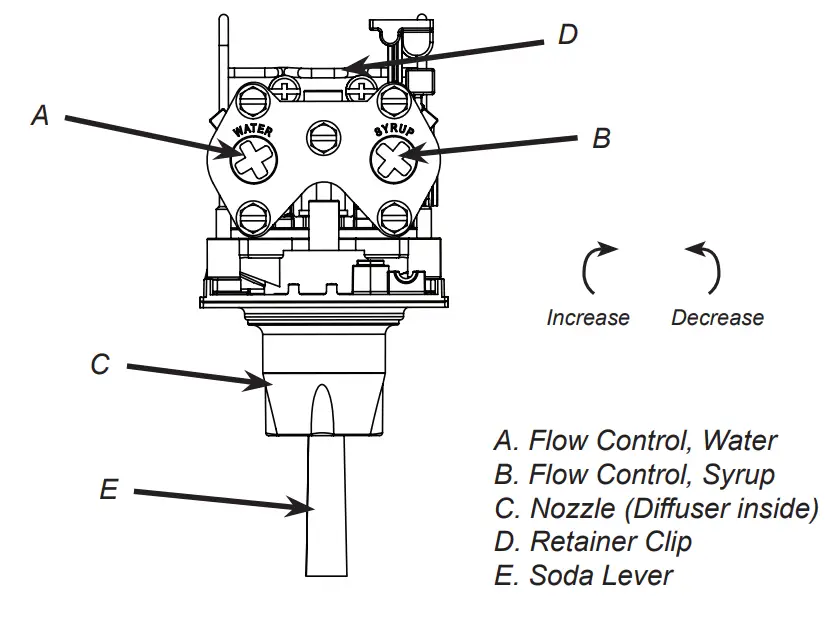 D
A
WATER
SYRUP
B
Increase
Decrease
C
E

A. Flow Control, Water
B. Flow Control, Syrup
C. Nozzle (Diffuser inside)
D. Retainer Clip
E. Soda Lever