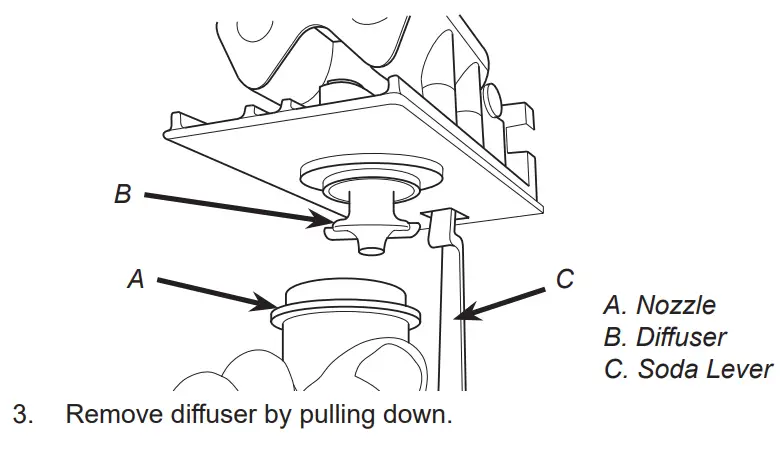 B

A

C

A. Nozzle
B. Diffuser
C. Soda Lever

3. Remove diffuser by pulling down.