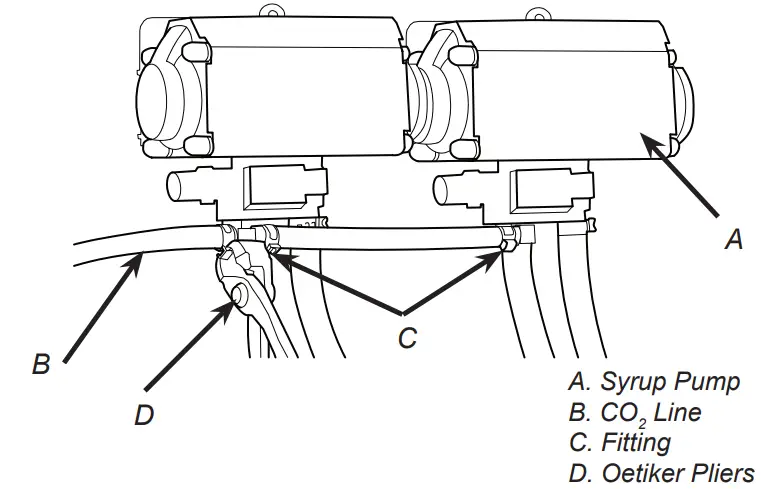 A

B

C

D

A. Syrup Pump
B. $CO_2$ Line
C. Fitting
D. Oetiker Pliers