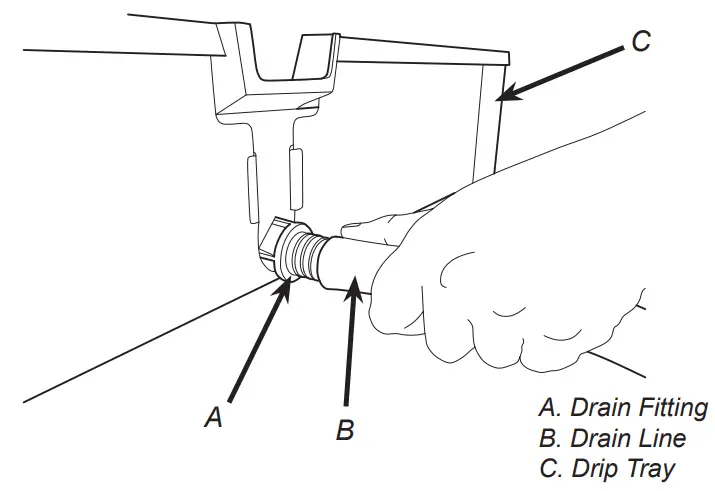 C

A

B

A. Drain Fitting
B. Drain Line
C. Drip Tray