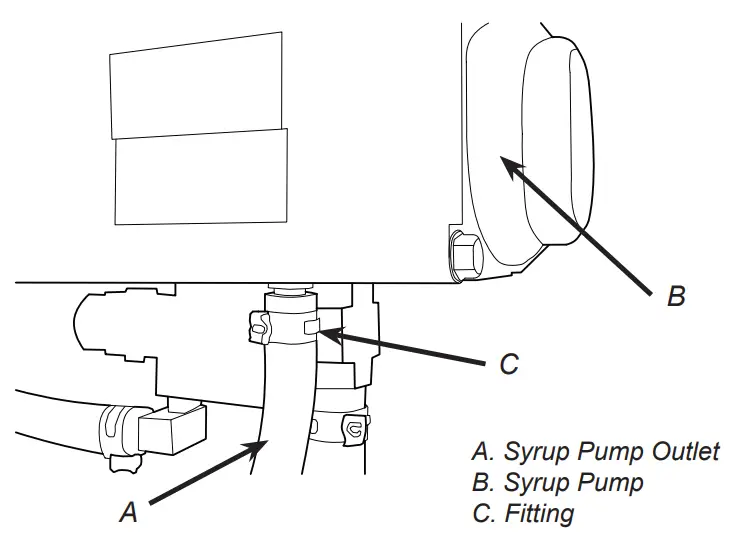 B

C

A

A. Syrup Pump Outlet
B. Syrup Pump
C. Fitting