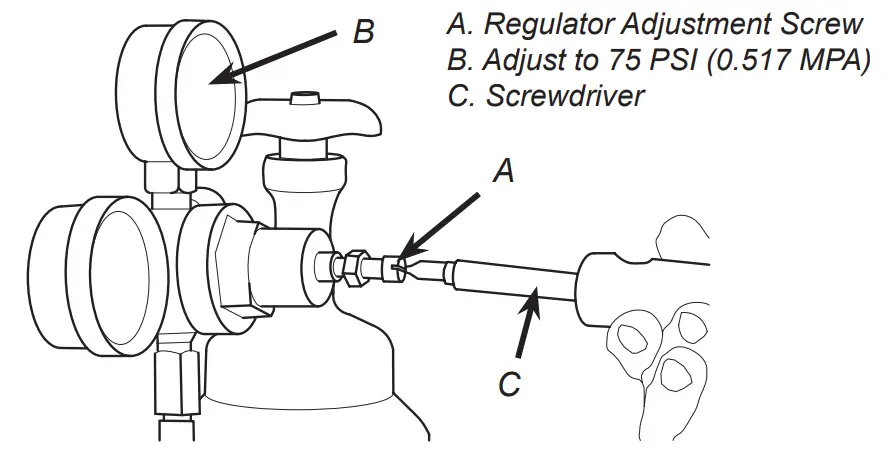 B

A. Regulator Adjustment Screw
B. Adjust to 75 PSI (0.517 MPA)
C. Screwdriver

A

C