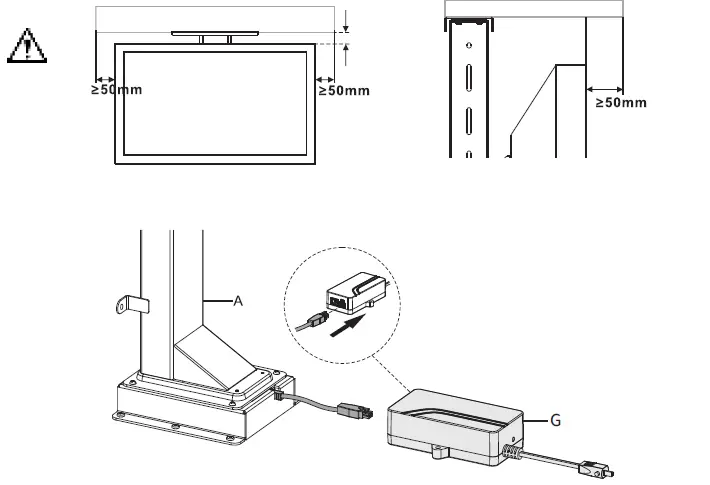 ≥50mm
≥50mm
≥50mm
A
G