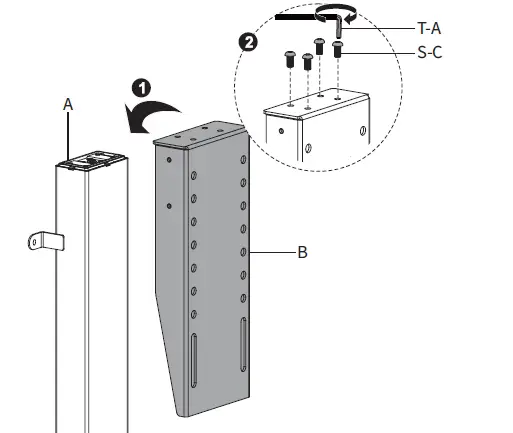 2
T-A
S-C
1
A
B