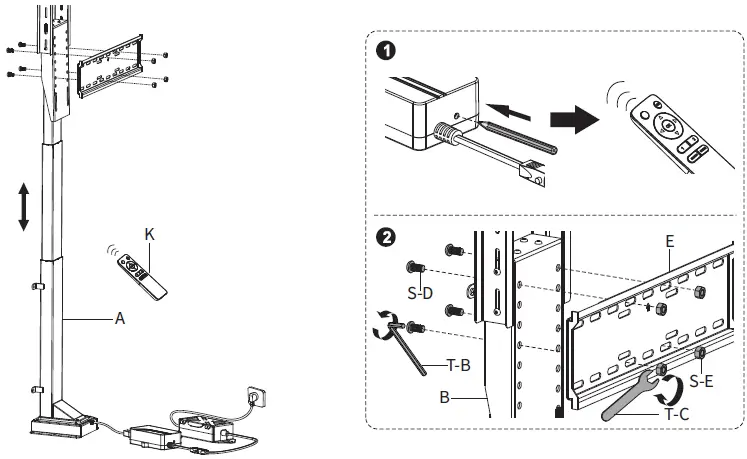 K

A

1

2

S-D

E

T-B

B

S-E

T-C