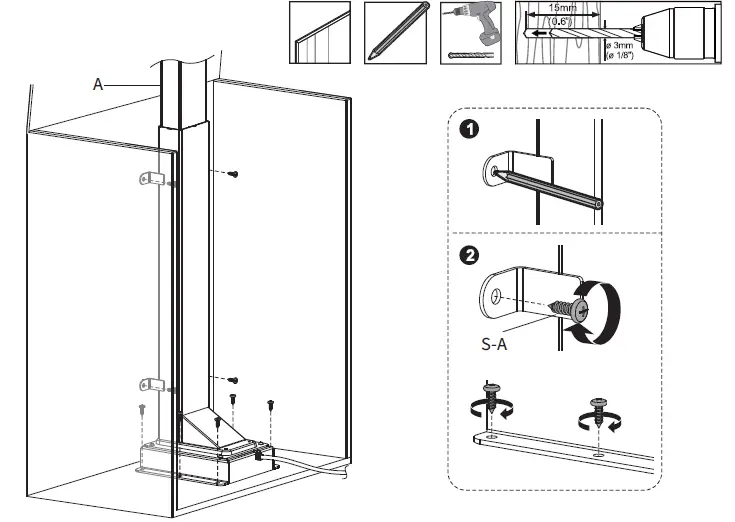 15mm
(0.6")
ø 3mm
(ø 1/8")
A
1
2
S-A