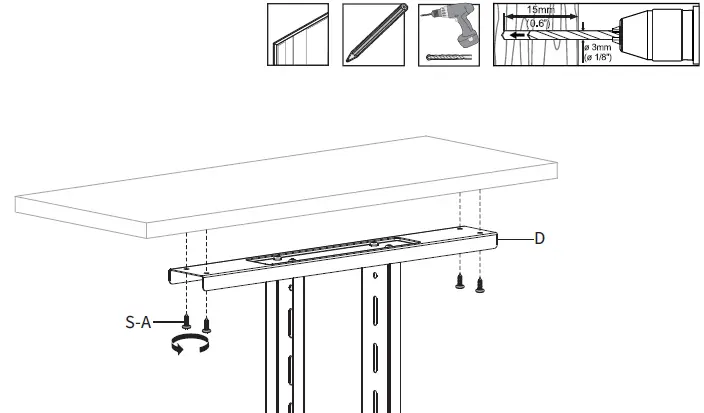 15mm
(0.6")
ø 3mm
(ø 1/8")

D

S-A