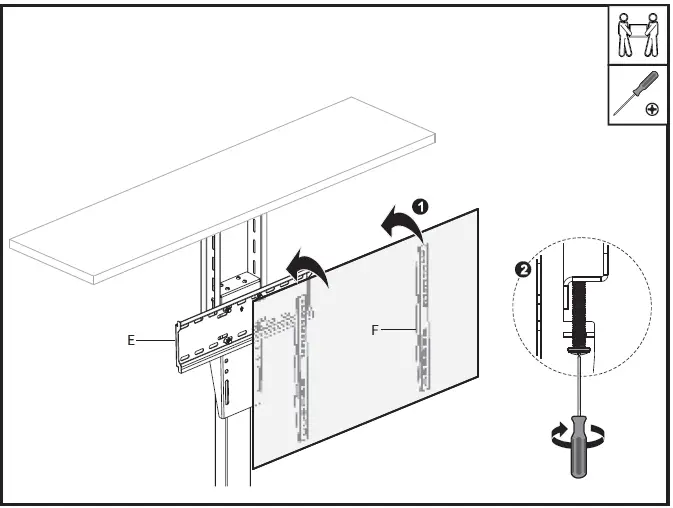 1

2

E

F