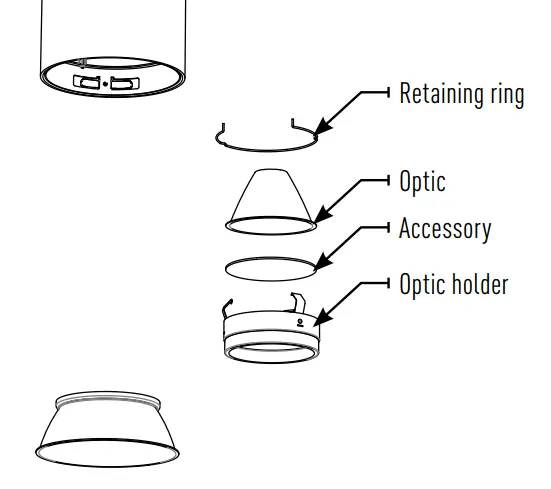 Retaining ring

Optic

Accessory

Optic holder