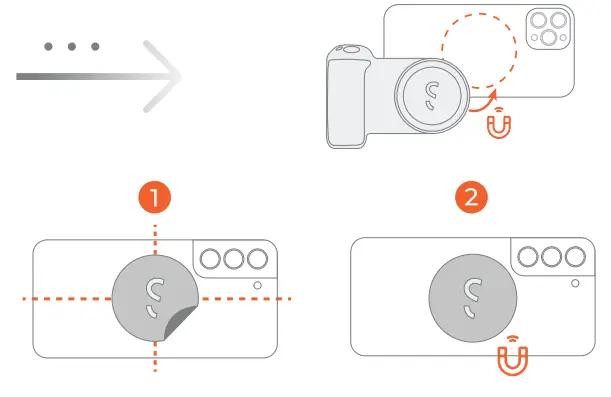 1

2