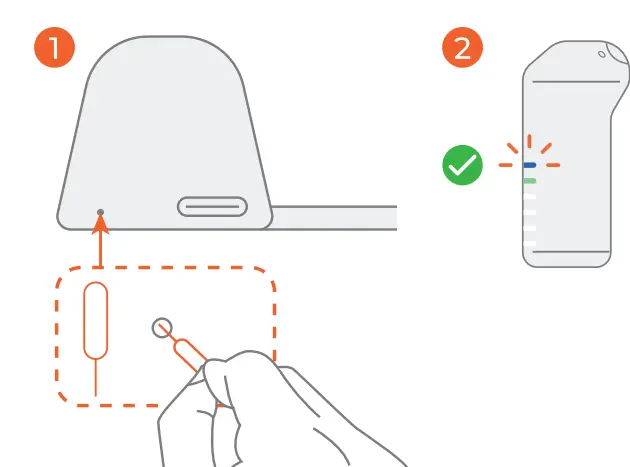 1

2