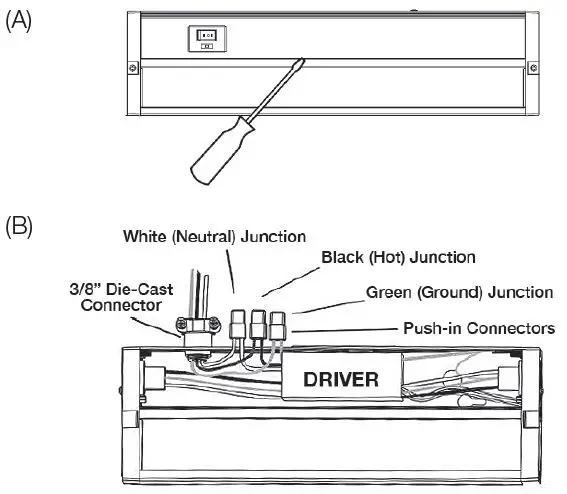 (A)

(B)

White (Neutral) Junction

Black (Hot) Junction

3/8" Die-Cast Connector

Green (Ground) Junction

Push-in Connectors

DRIVER