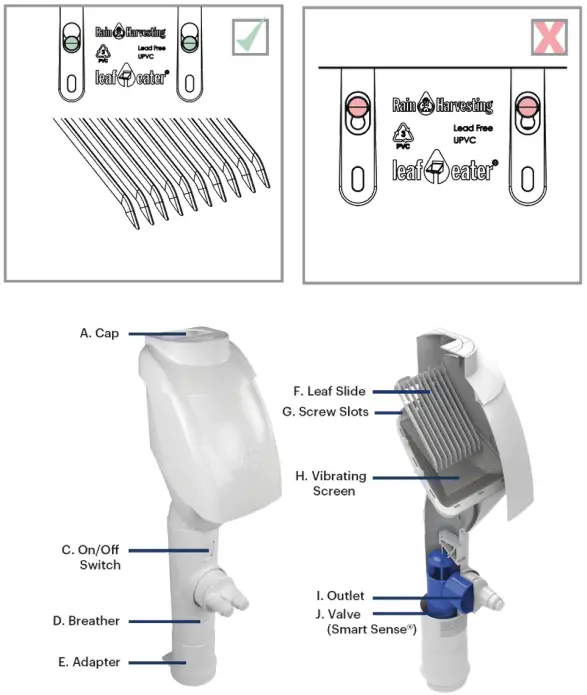 Rain Harvesting
3 PVC
Lead Free UPVC
leaf eater®

Rain Harvesting
3 PVC
Lead Free UPVC
leaf eater®

A. Cap
C. On/Off Switch
D. Breather
E. Adapter

F. Leaf Slide
G. Screw Slots
H. Vibrating Screen
I. Outlet
J. Valve (Smart Sense®)