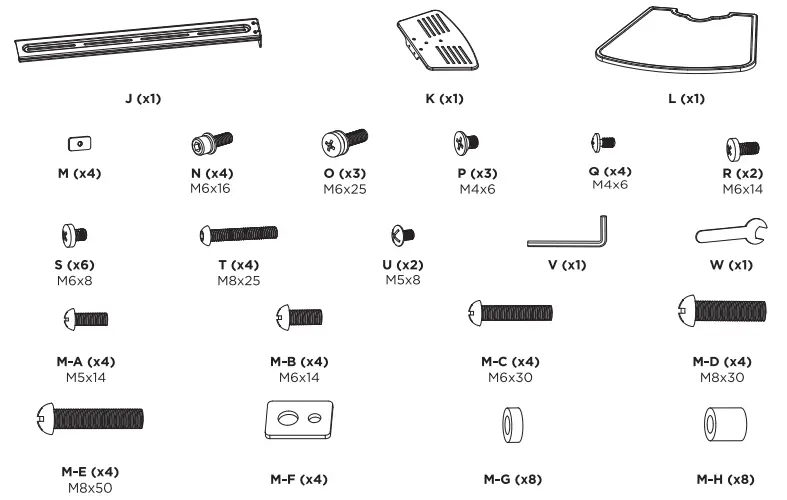 J (x1)

K (x1)

L (x1)

M (x4)

N (x4)
M6x16

O (x3)
M6x25

P (x3)
M4x6

Q (x4)
M4x6

R (x2)
M6x14

S (x6)
M6x8

T (x4)
M8x25

U (x2)
M5x8

V (x1)

W (x1)

M-A (x4)
M5x14

M-B (x4)
M6x14

M-C (x4)
M6x30

M-D (x4)
M8x30

M-E (x4)
M8x50

M-F (x4)

M-G (x8)

M-H (x8)