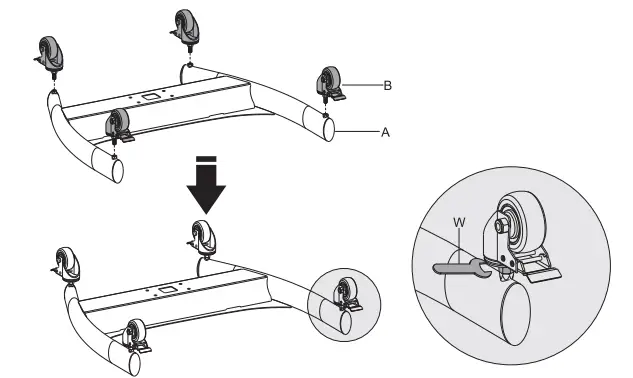 B
A
W