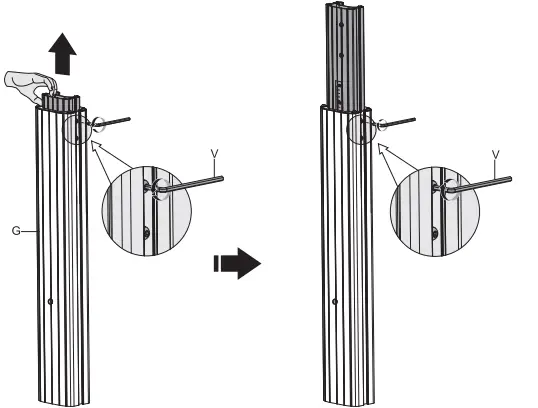 V
G
V