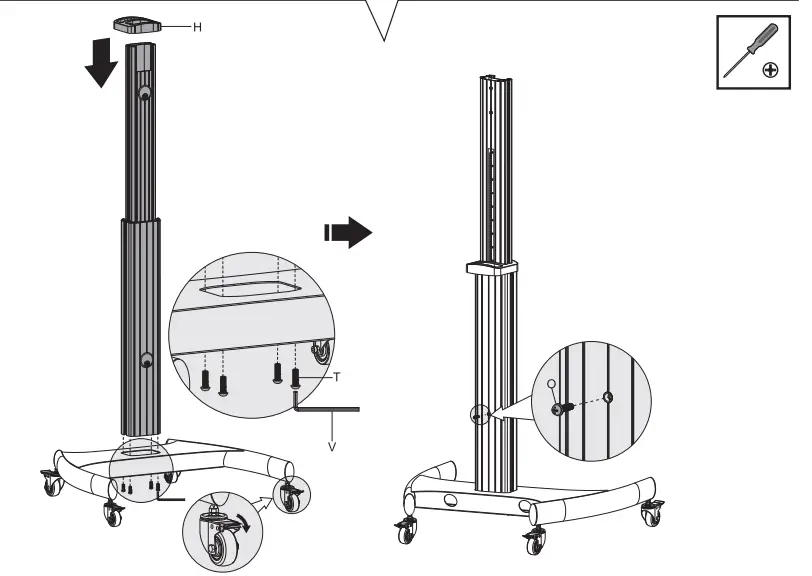 H

T

V

O