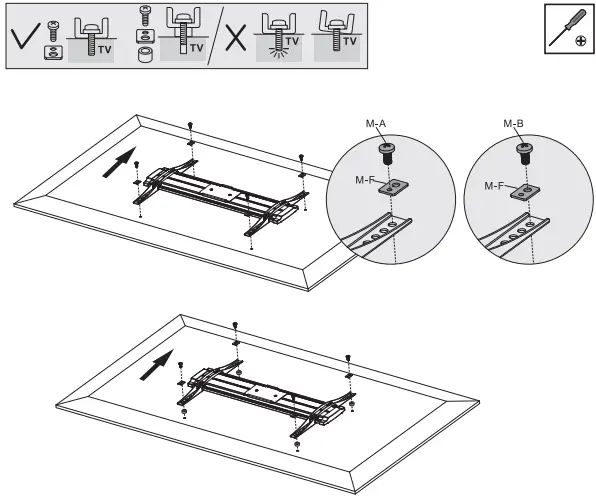 TV
TV
TV
TV

M-A
M-F
M-B
M-F