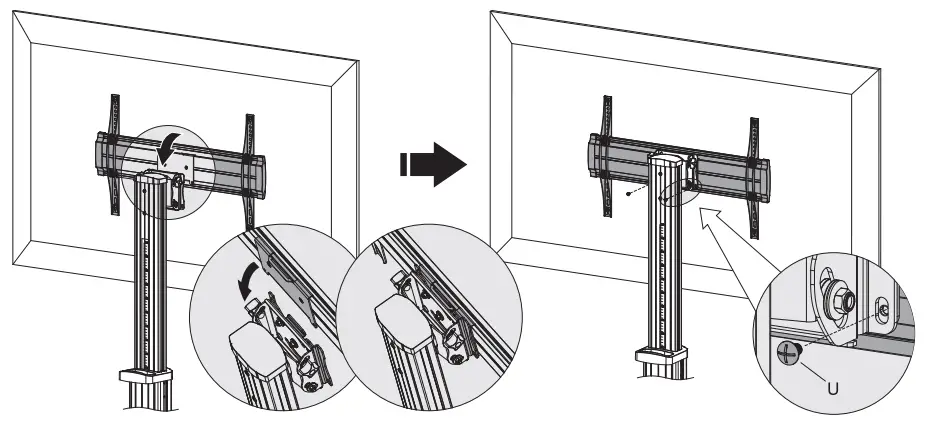 U