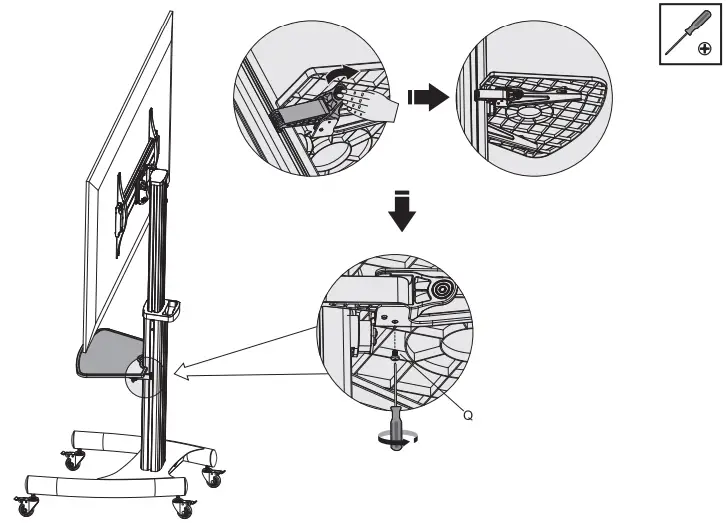 Q