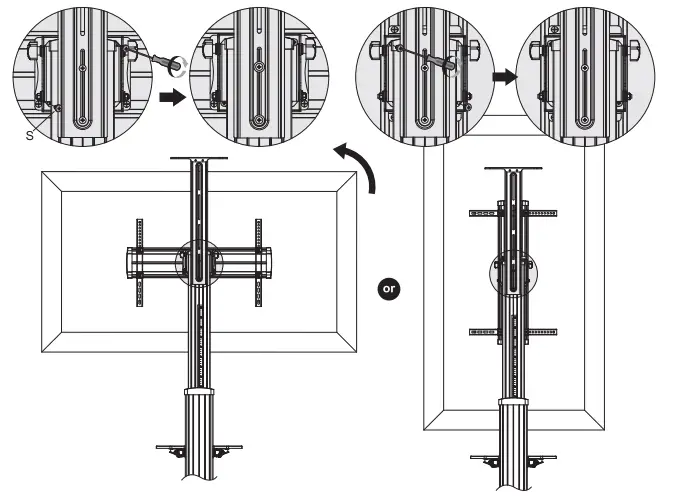 S

or