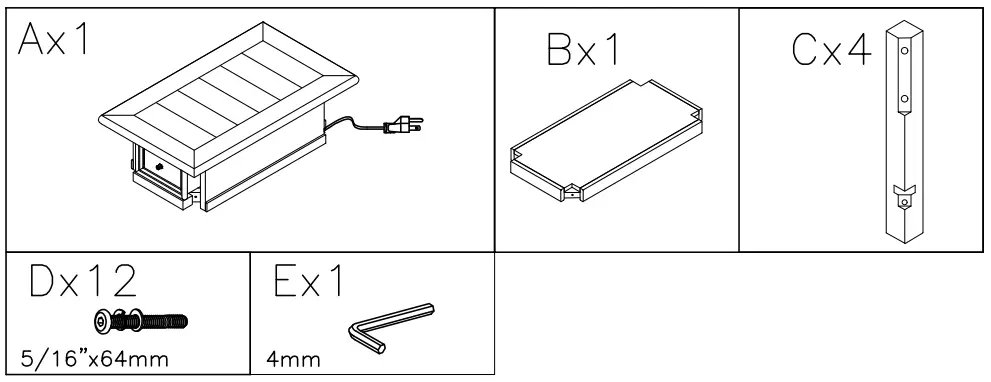 Ax1

Bx1

Cx4

Dx12

5/16"x64mm

Ex1

4mm