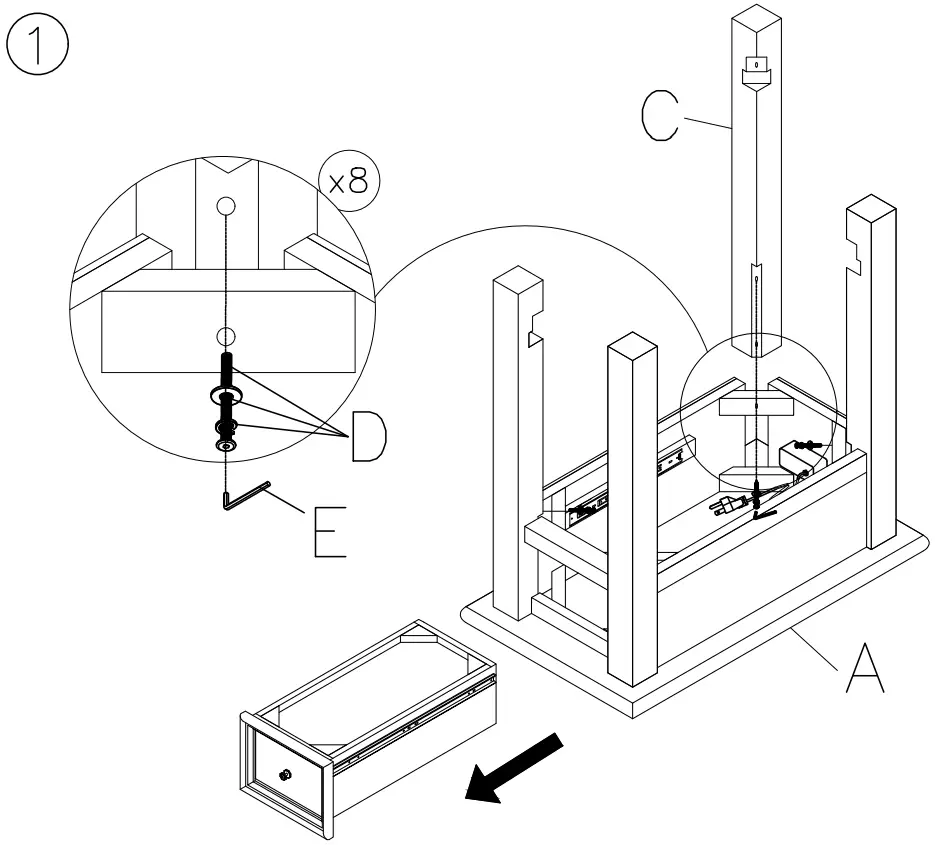 1

x8

C

D

E

A