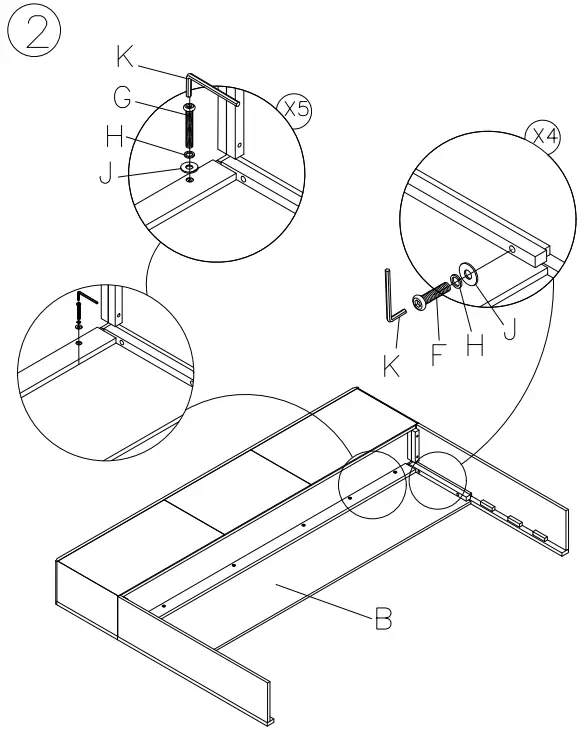 2

K
G
H
J
X5

X4
K
F
H
J

B