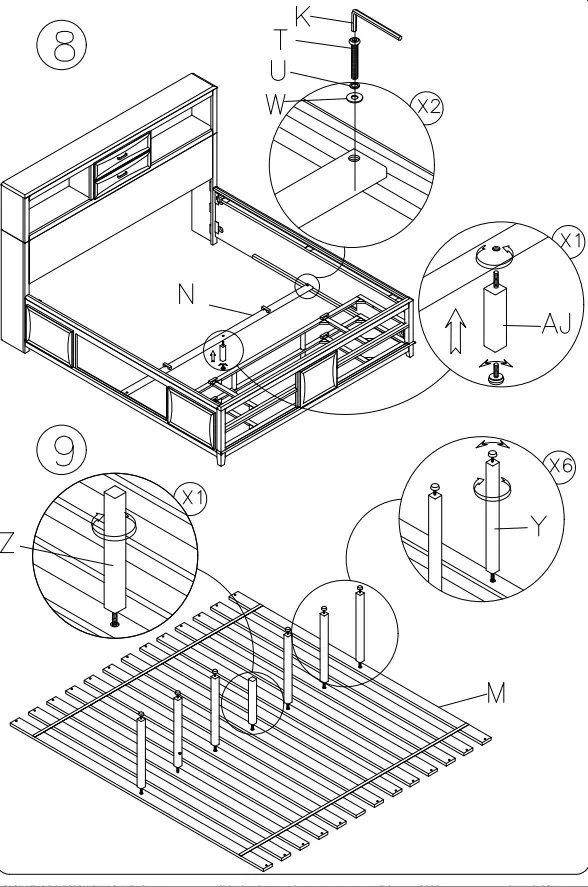 8

K
T
U
W
X2

N

X1
AJ

9

X1
Z

X6
Y

M